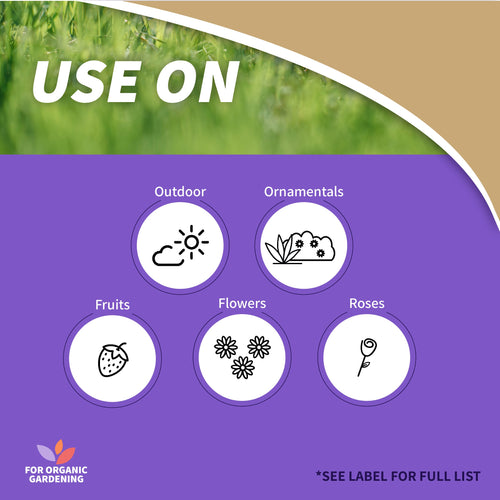 USE ON

Outdoor

Ornamentals

Fruits

Flowers

Roses

FOR ORGANIC GARDENING

*SEE LABEL FOR FULL LIST