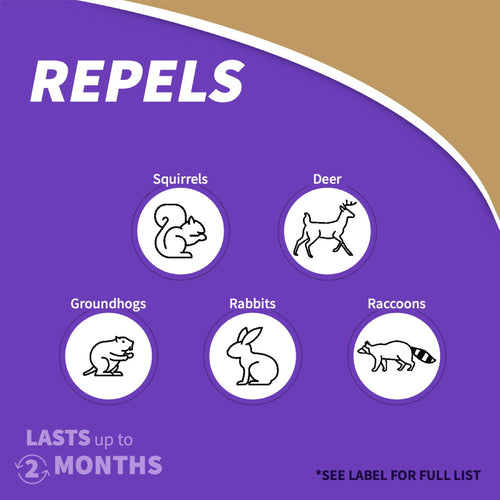 REPELS

Squirrels

Deer

Groundhogs

Rabbits

Raccoons

LASTS up to 2 MONTHS

*SEE LABEL FOR FULL LIST